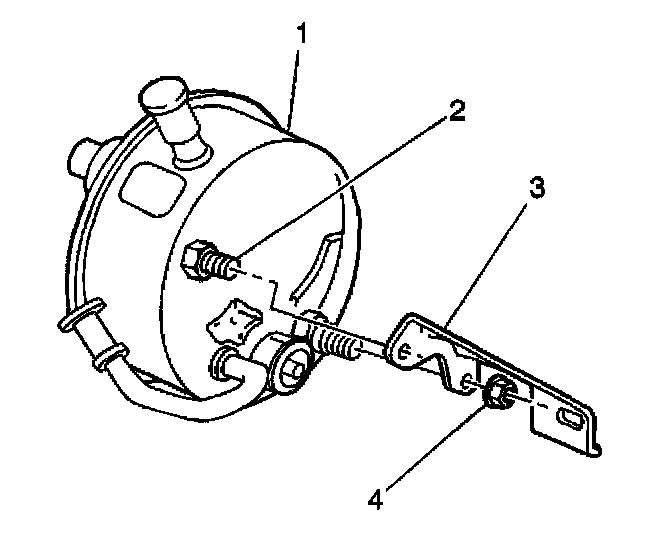 1
2
3
4