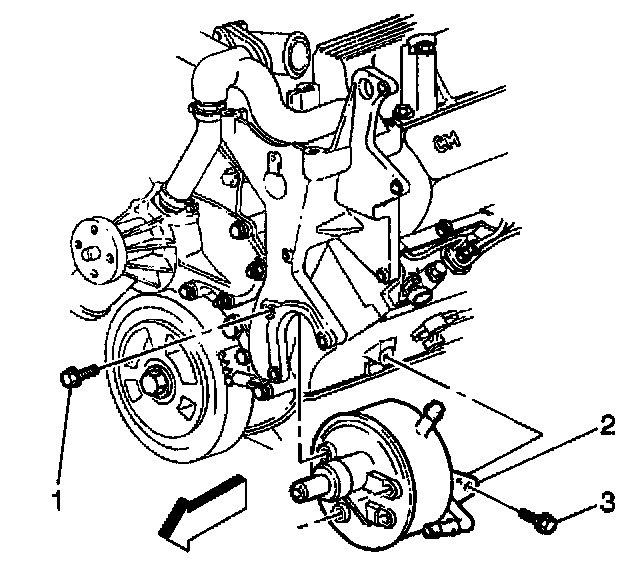 GM

1

2

3