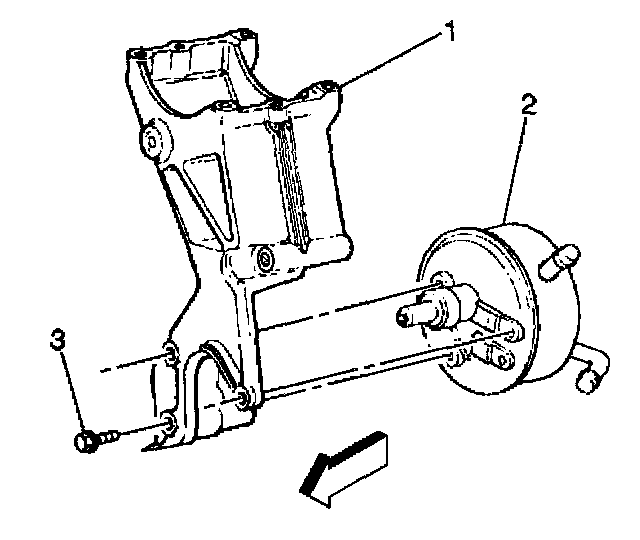 1
2
3