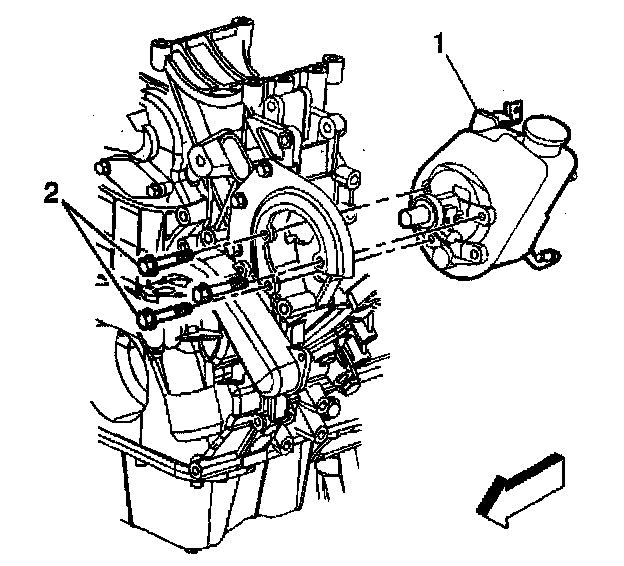 1
2