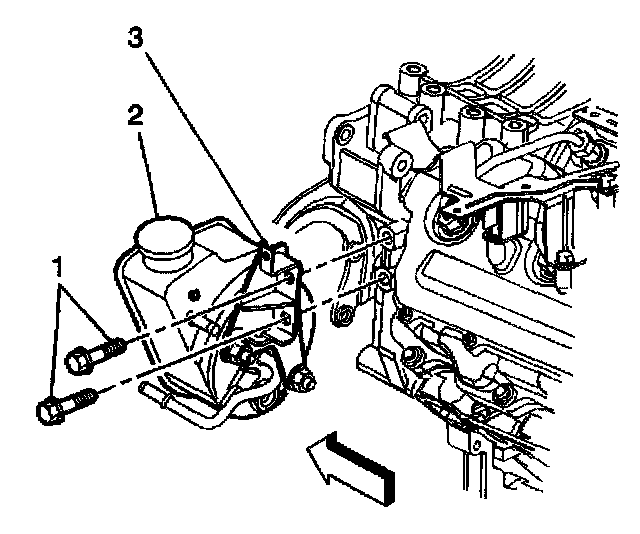 3
2
1