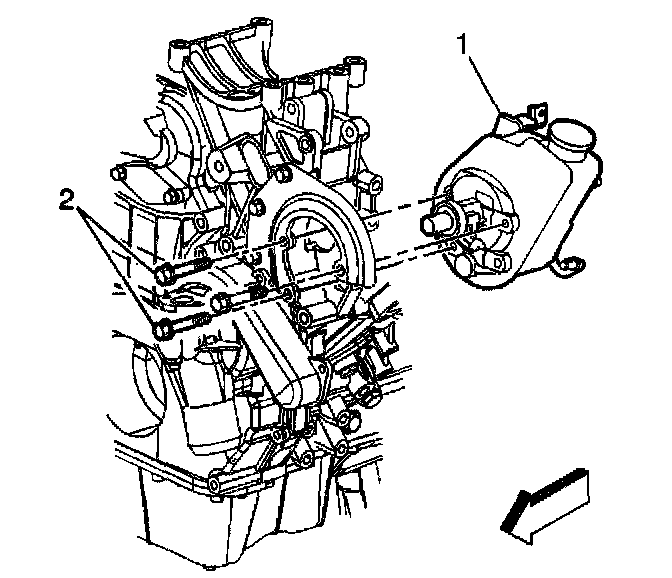 1

2