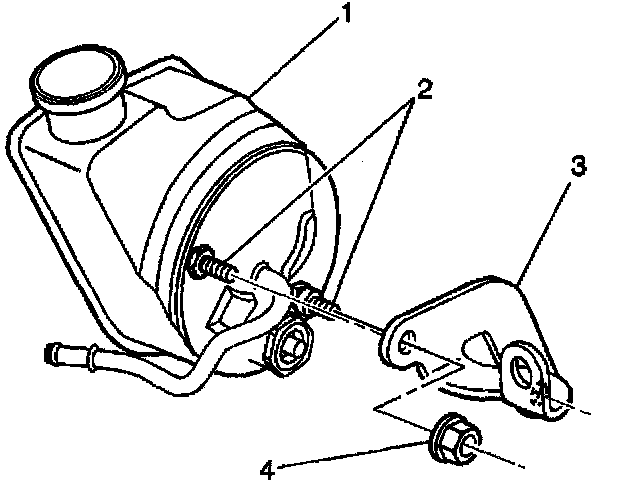 1
2
3
4