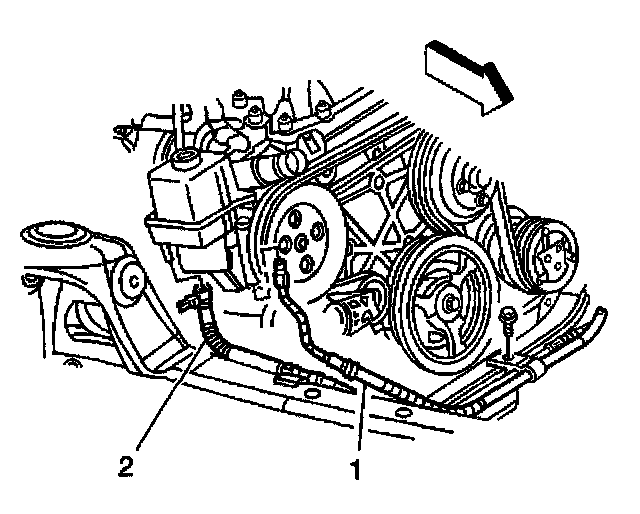 2
1