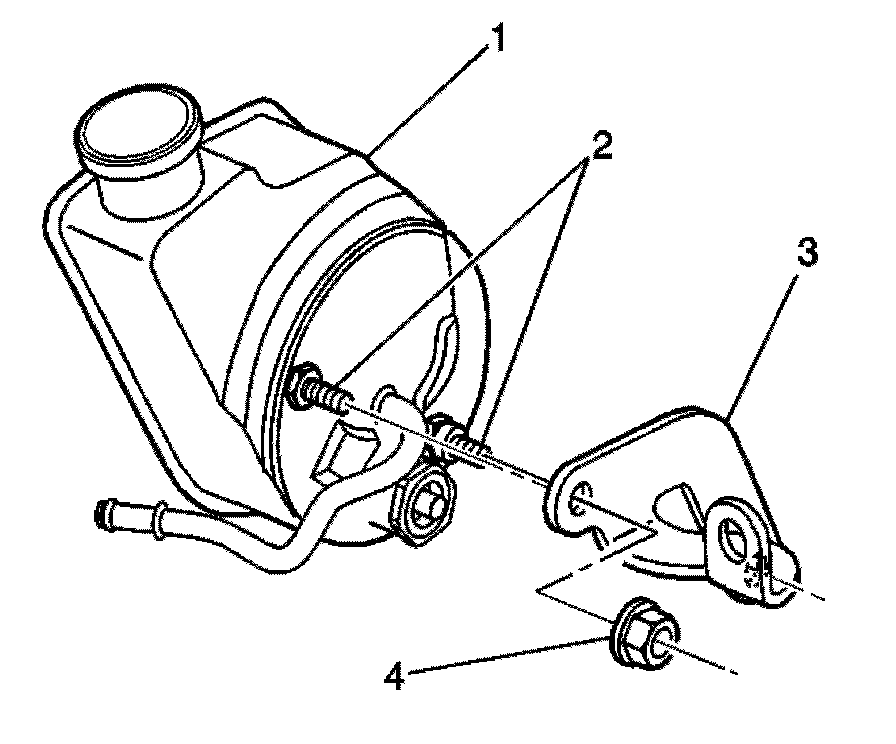 1
2
3
4