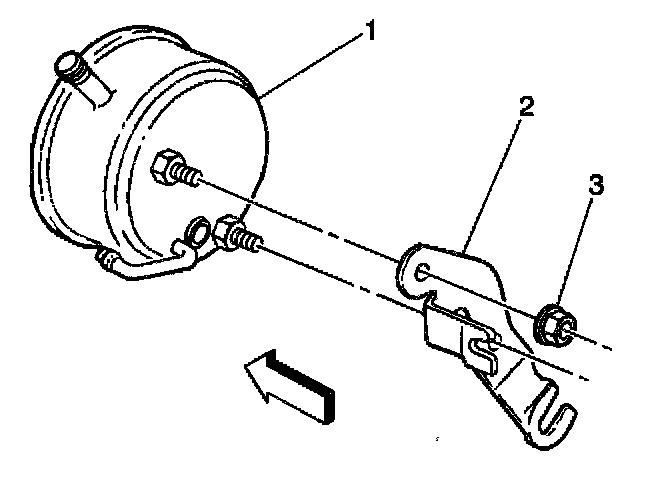 1
2
3