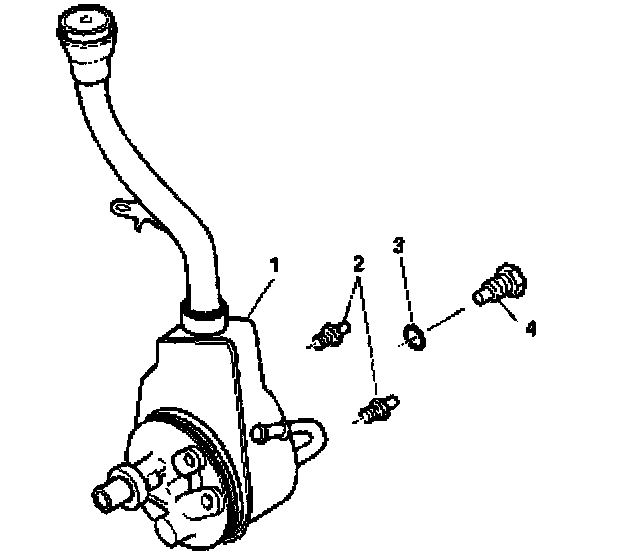 1
2
3
4