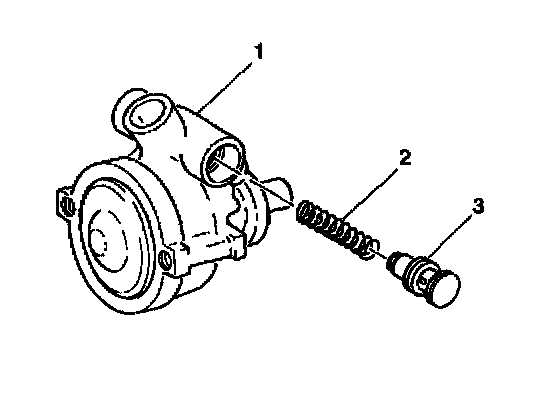 1
2
3