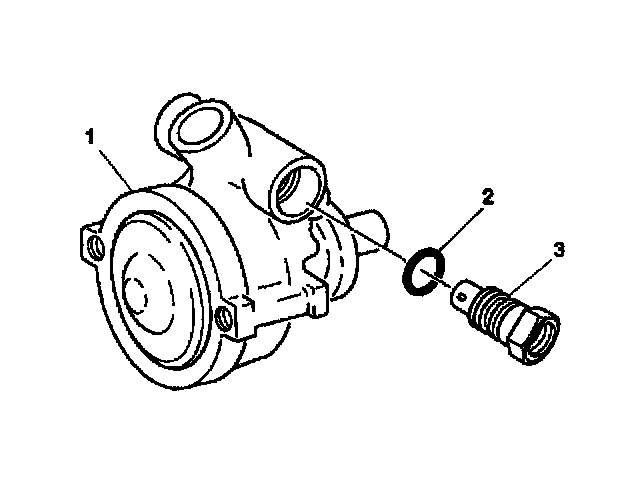 1
2
3