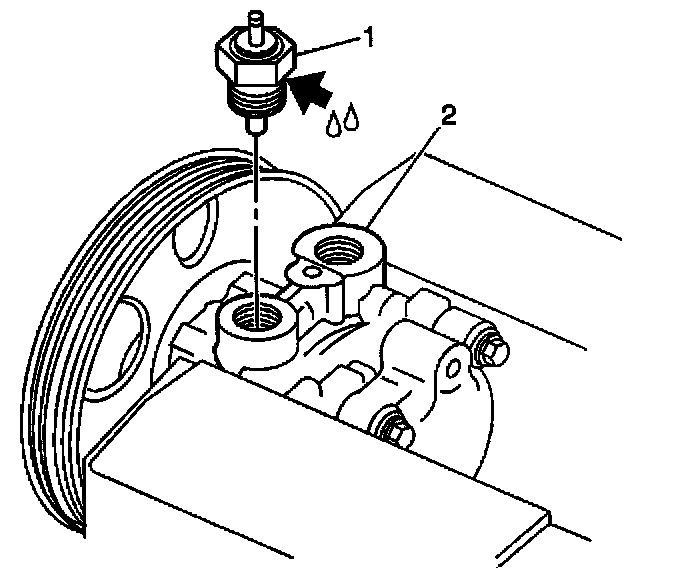 1
2