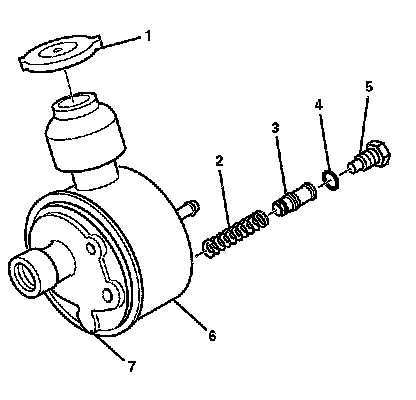 1
5
4
3
2
6
7