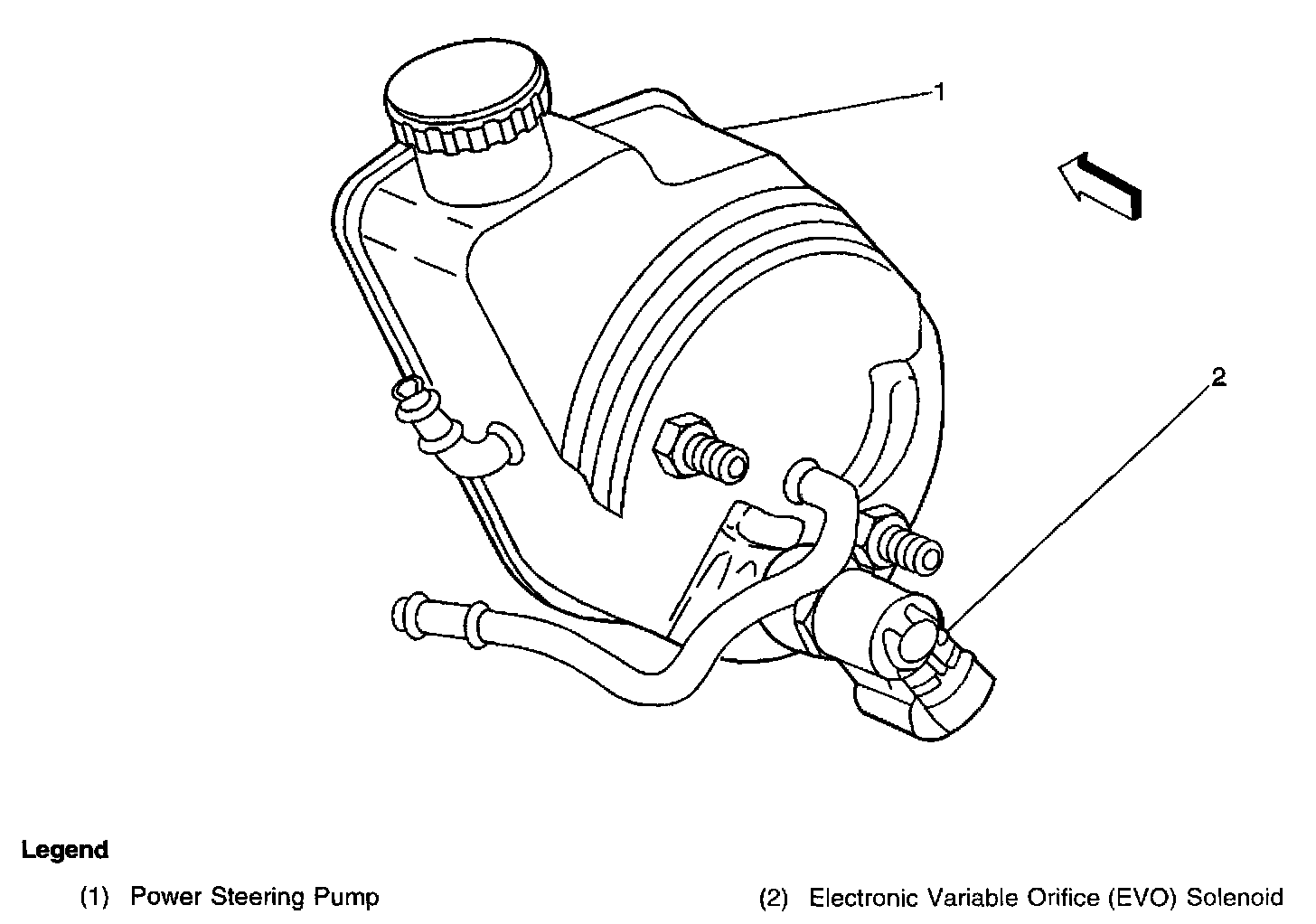 1

2

Legend

(1) Power Steering Pump

(2) Electronic Variable Orifice (EVO) Solenoid