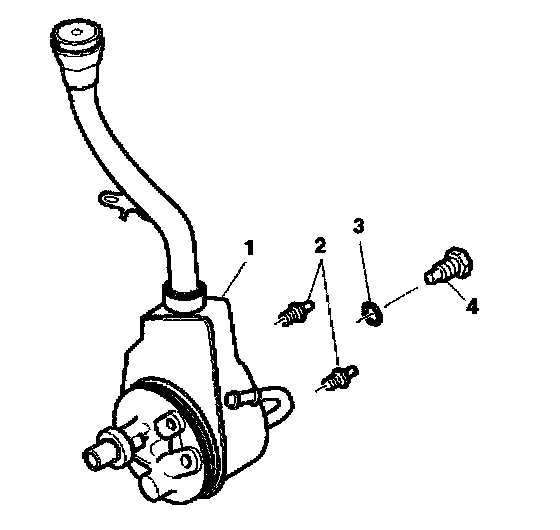 1
2
3
4