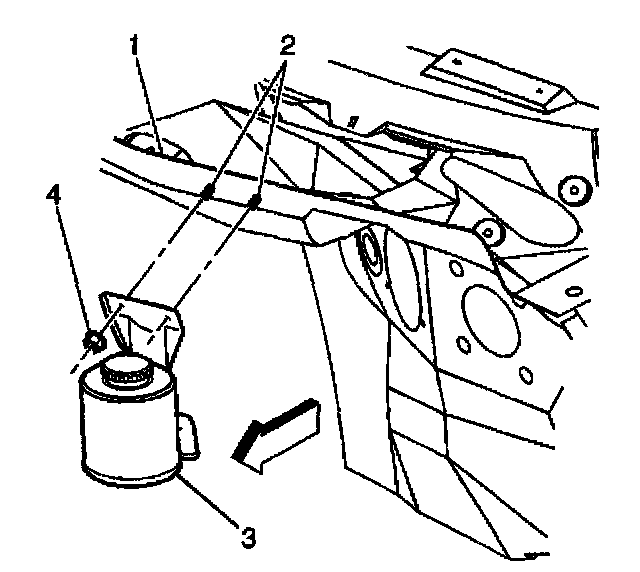 1
2
4
3