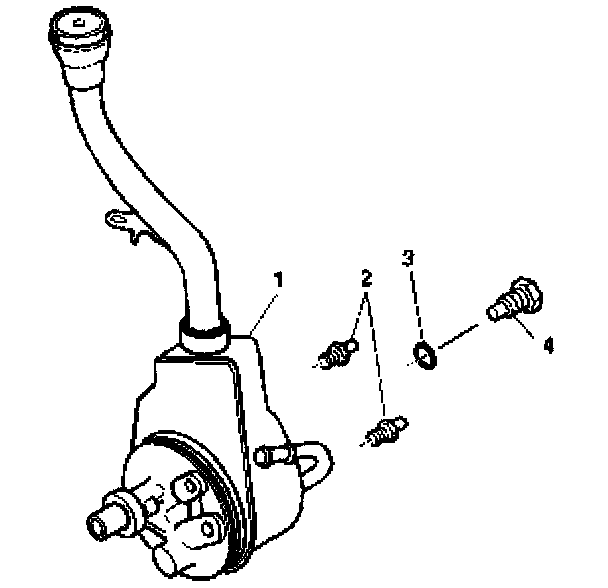 1
2
3
4