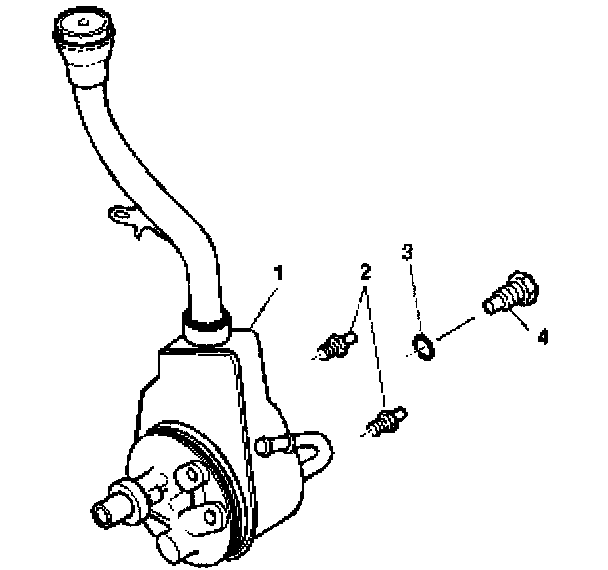 1
2
3
4