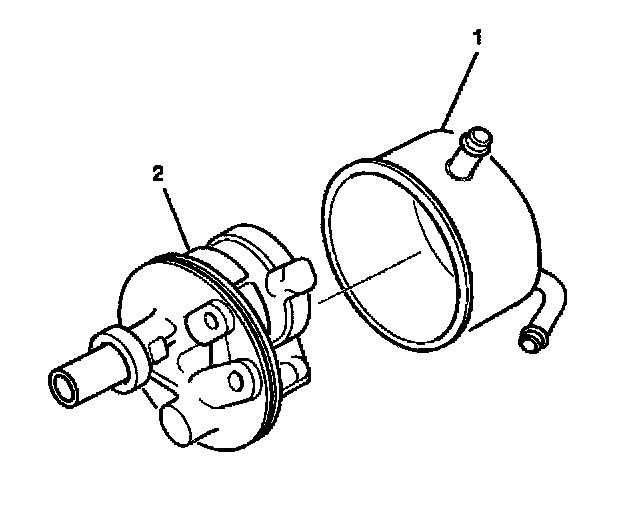 1

2