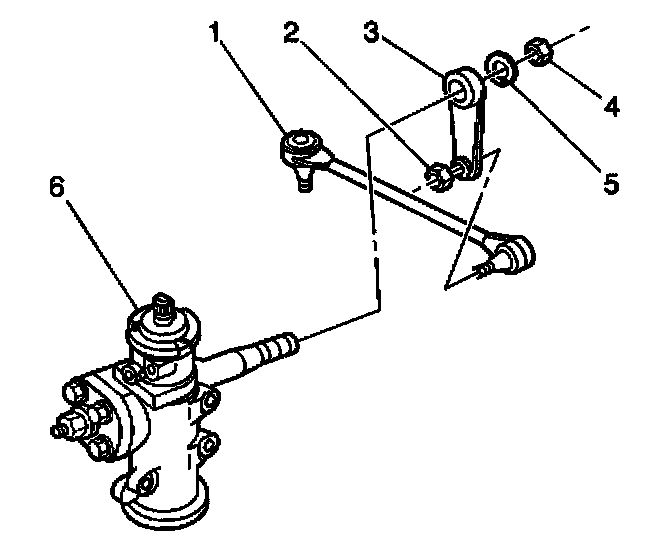 1
2
3
4
5
6