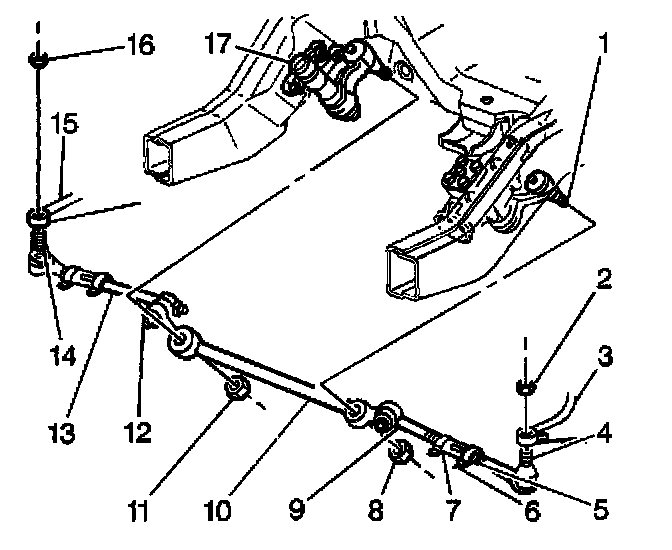 16
17
1
15
2
3
4
14
13
12
11
10
9
8
7
6
5