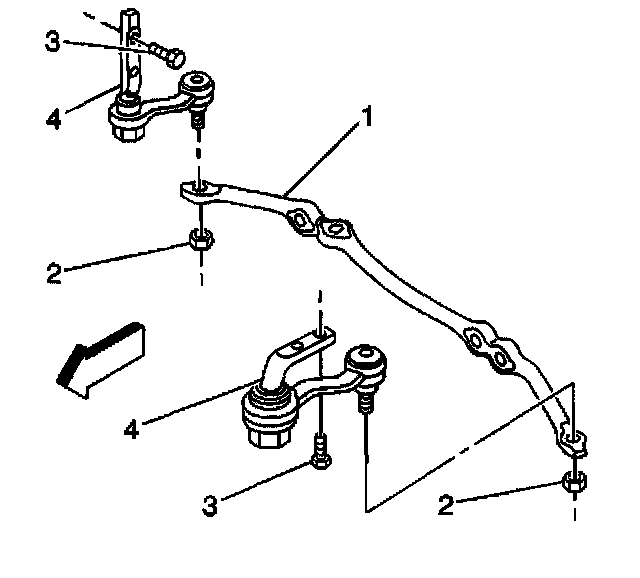 3
4
1
2
4
3
2