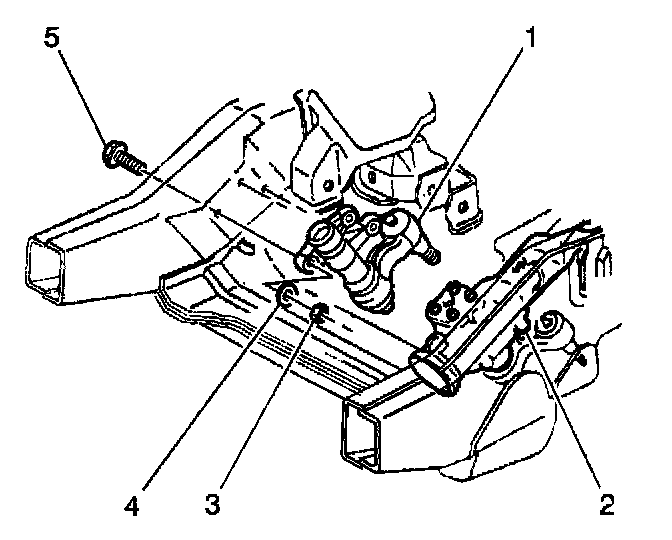 5
1
4
3
2