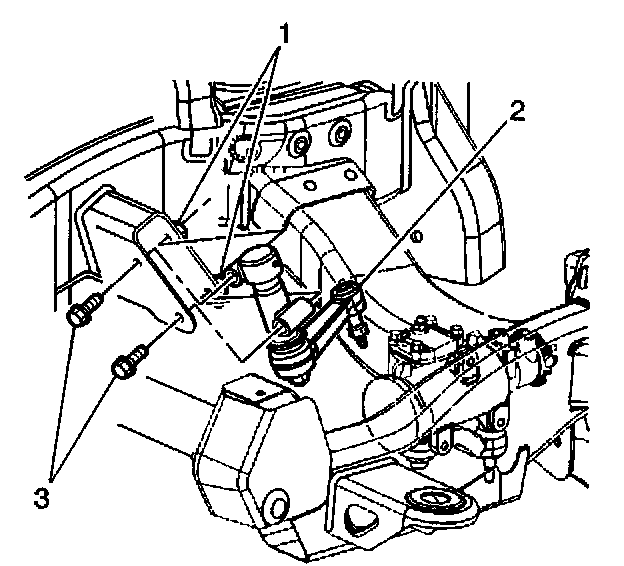 1
2
3