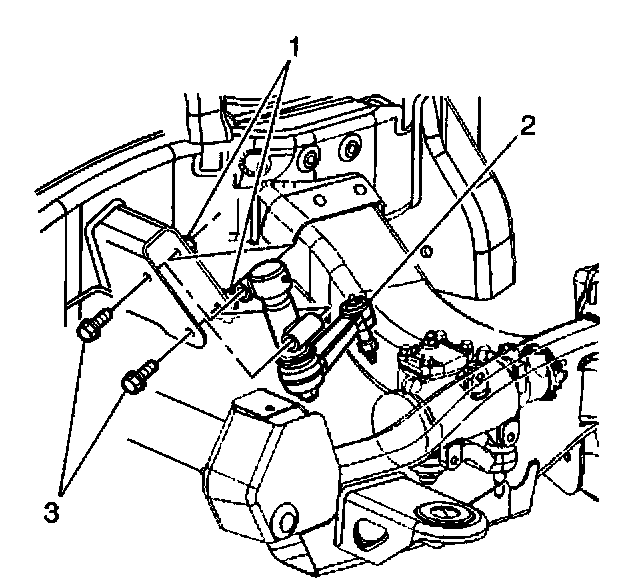 1
2
3