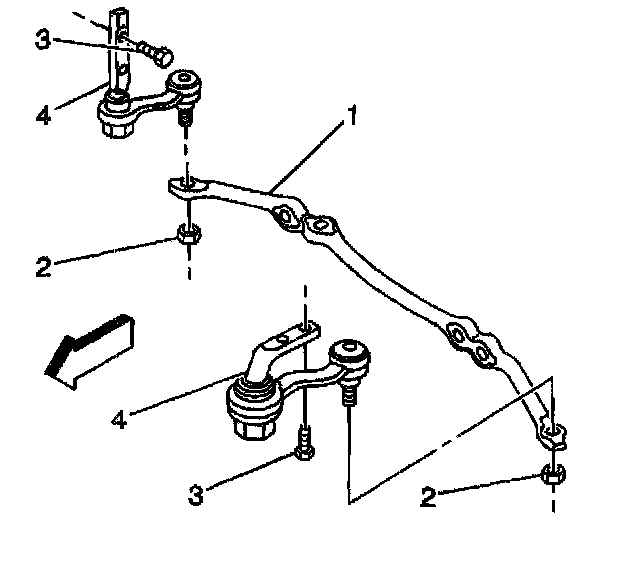 3
4
1
2
4
3
2