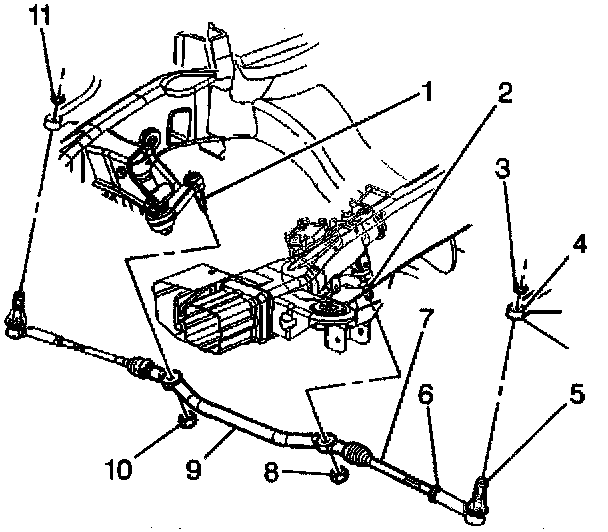 11
1
2
3
4
7
6
5
10
9
8