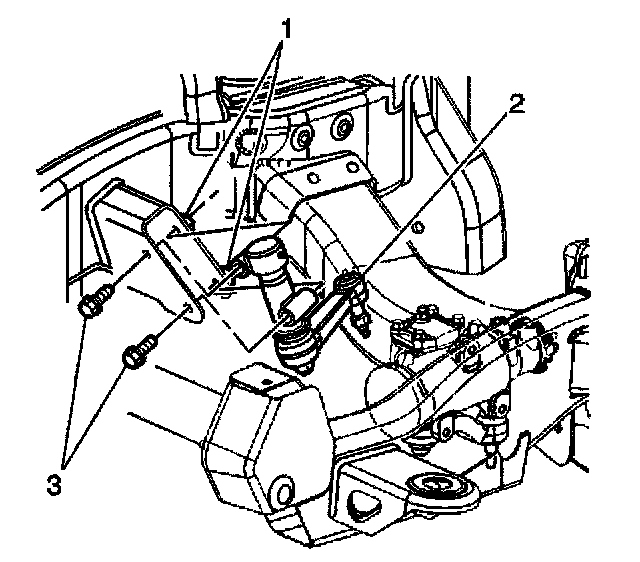 1
2
3