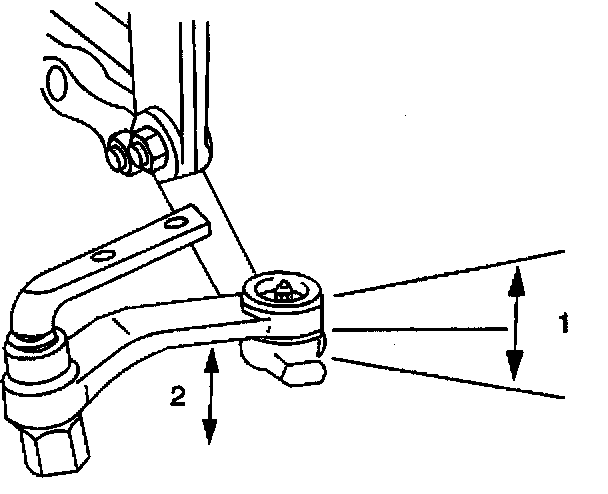 1

2