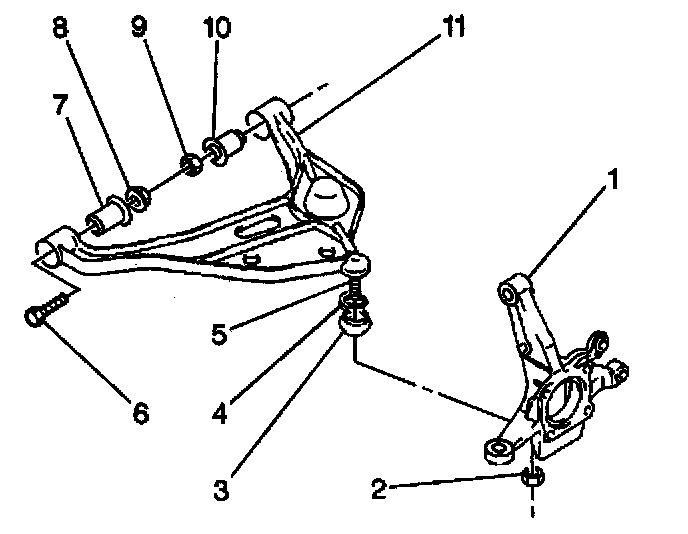 8
9
10
11
7
1
5
6
4
3
2