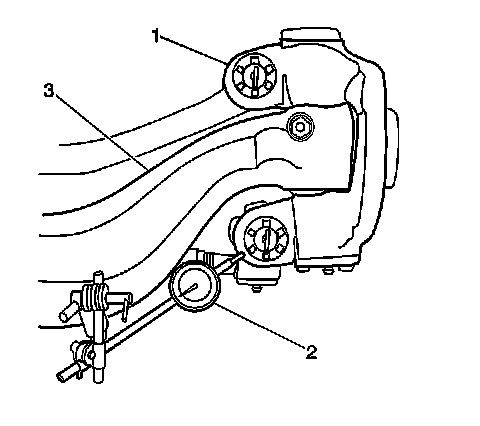 1
3
2