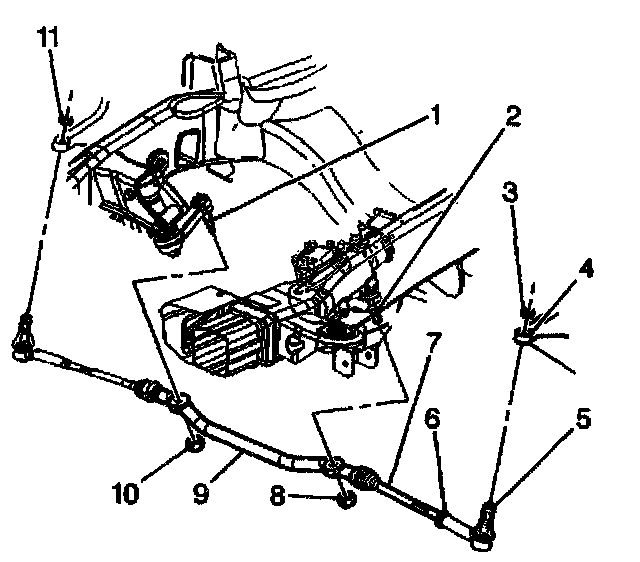 11
1
2
3
4
7
6
5
10
9
8