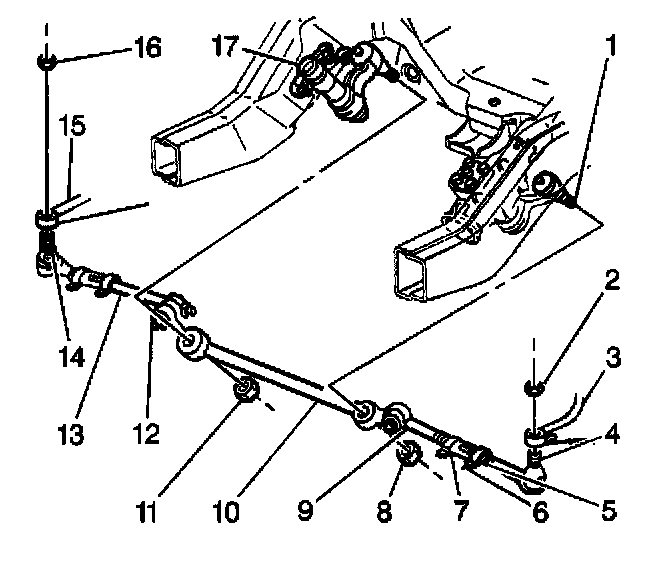 16
17
1
15
2
3
4
14
13
12
11
10
9
8
7
6
5