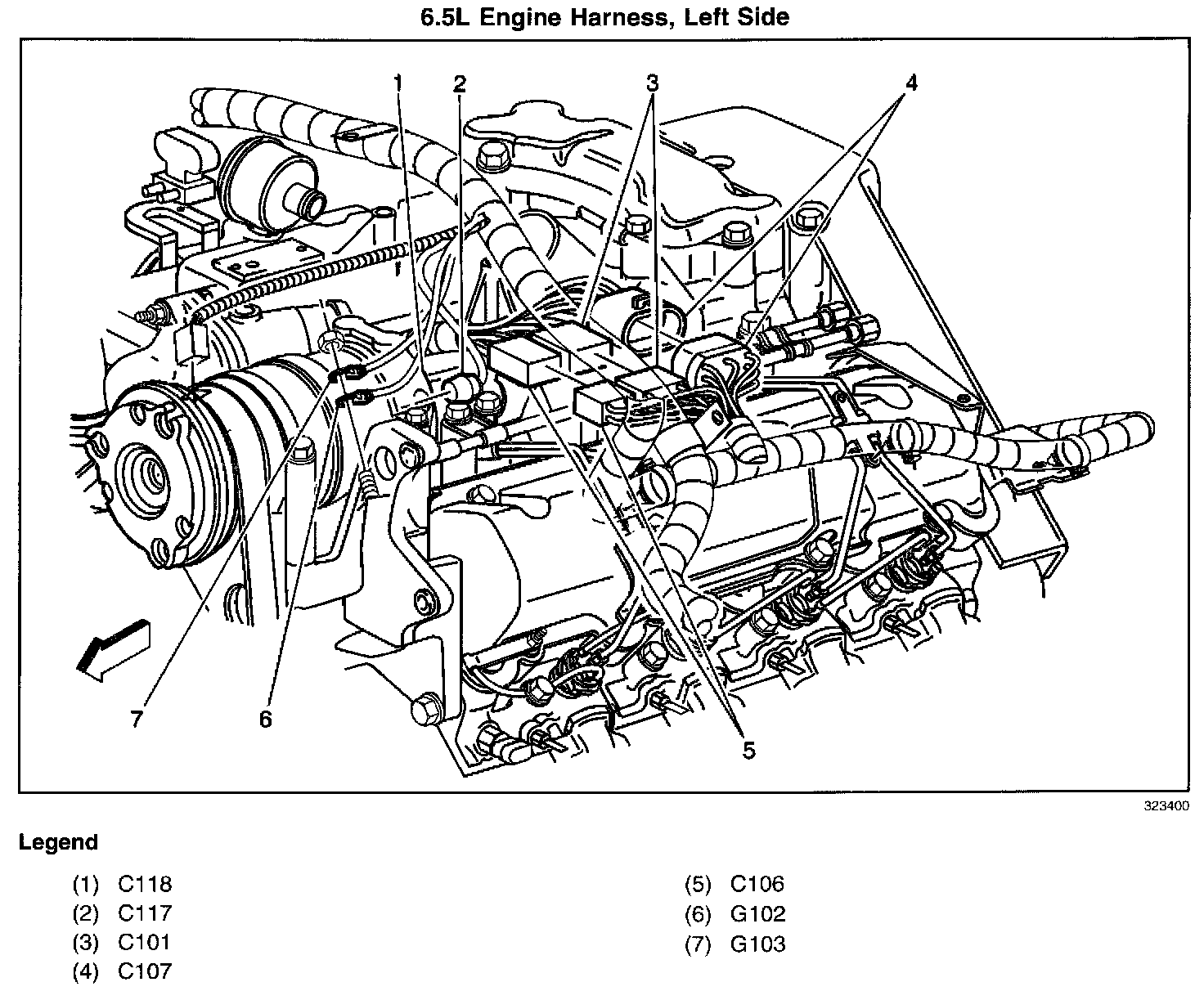 6.5L Engine Harness, Left Side

1
2
3
4
7
6
5

323400

Legend

(1) C118
(2) C117
(3) C101
(4) C107

(5) C106
(6) G102
(7) G103