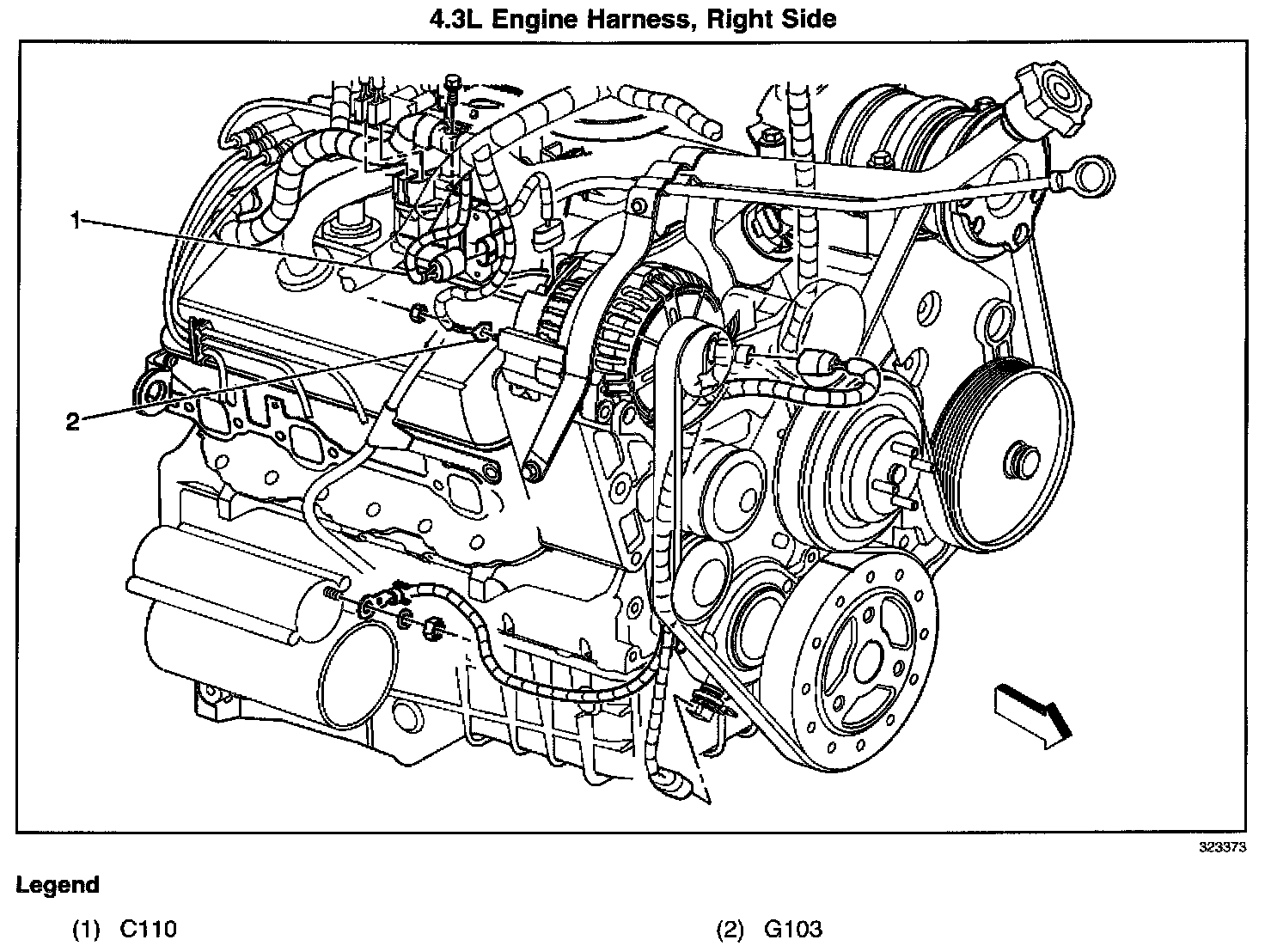 4.3L Engine Harness, Right Side

1

2

323373

Legend

(1) C110

(2) G103