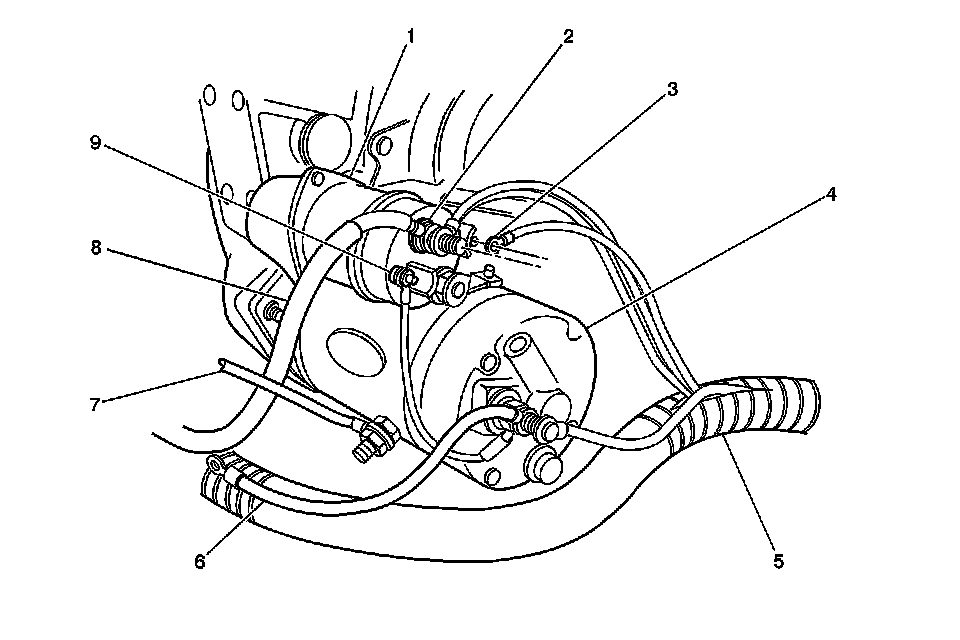 1
2
3
9
4
8
7
6
5