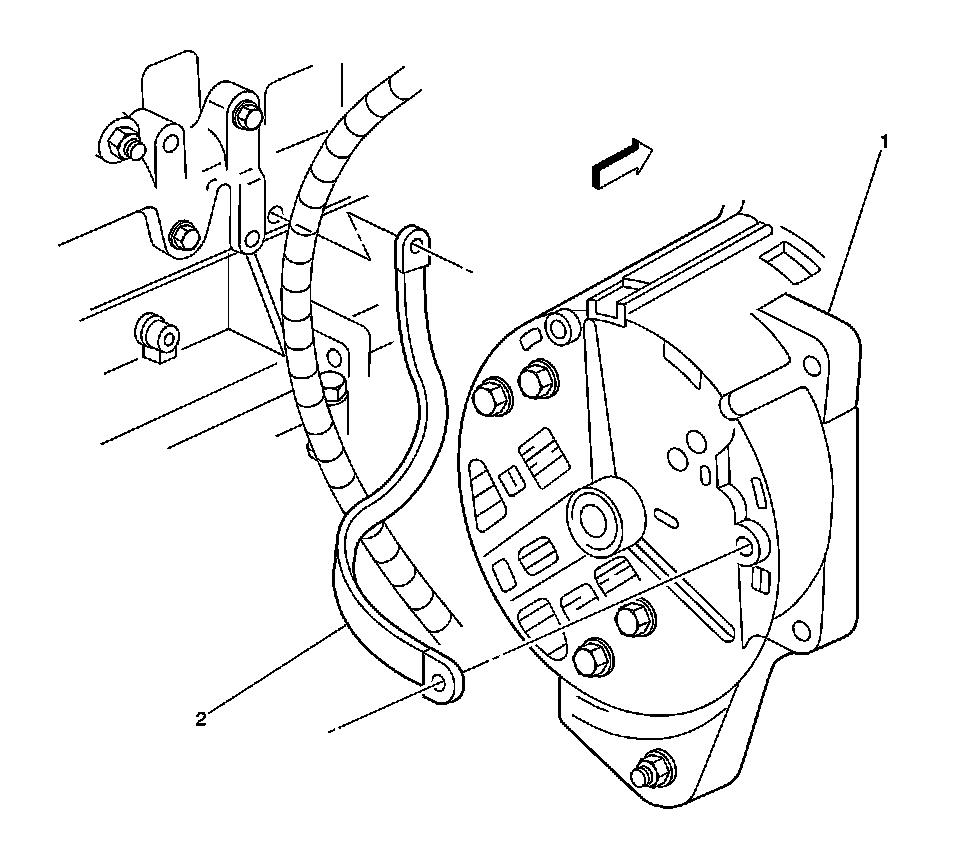 1

2