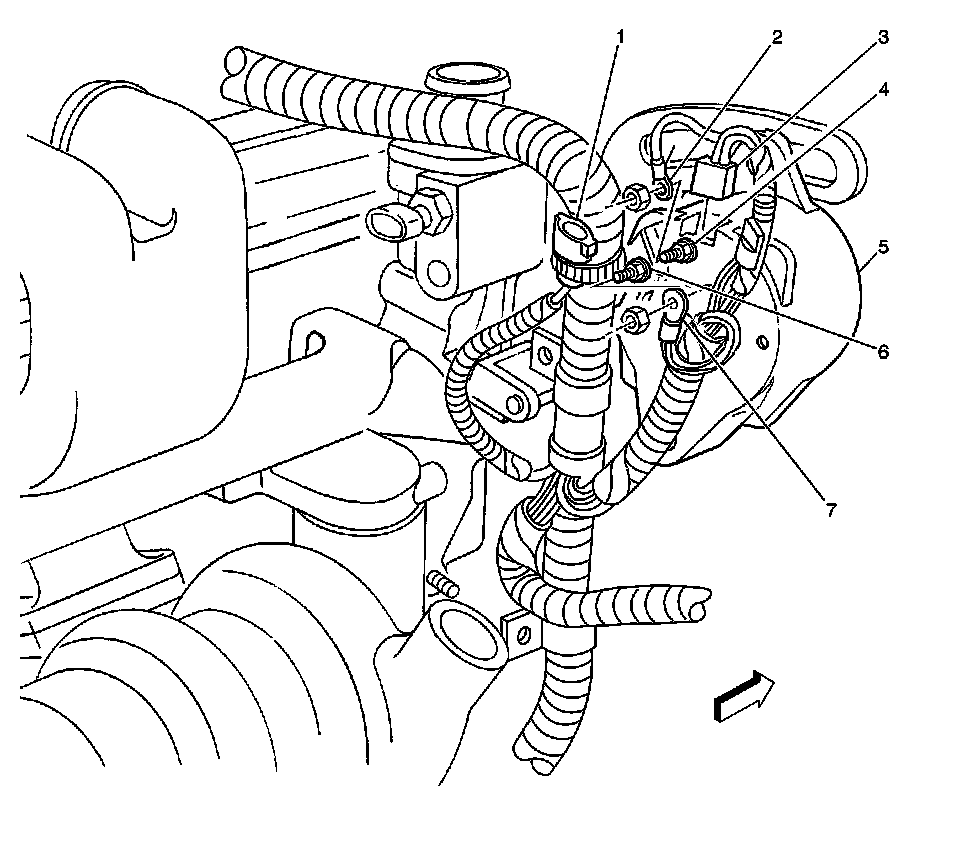 1
2
3
4
5
6
7