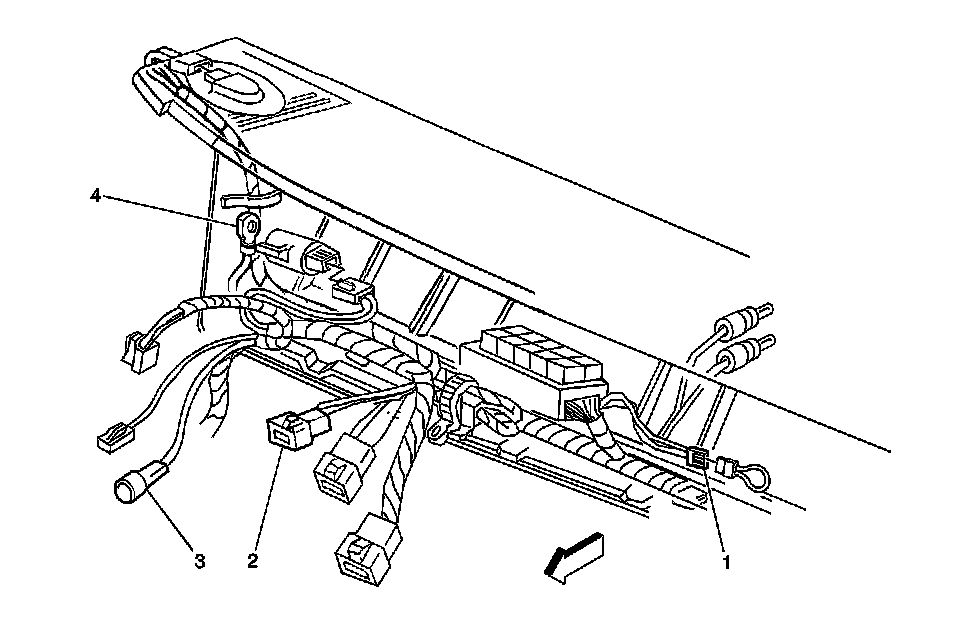 4
3
2
1