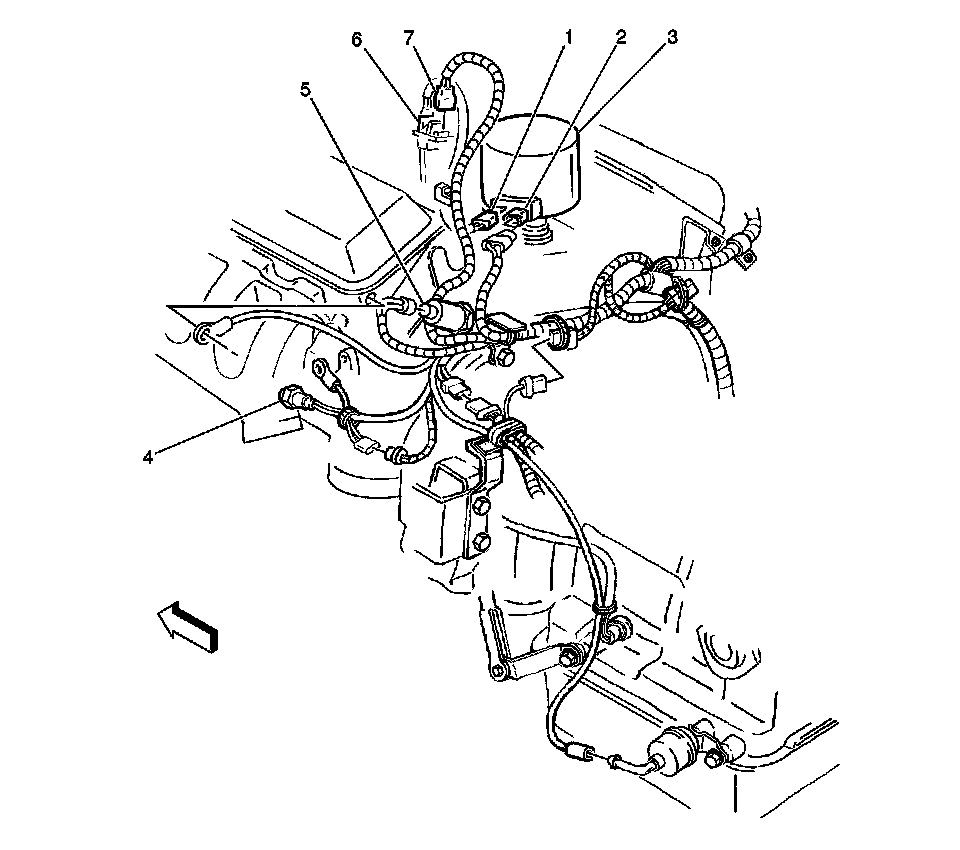 6
7
1
2
3
5
4