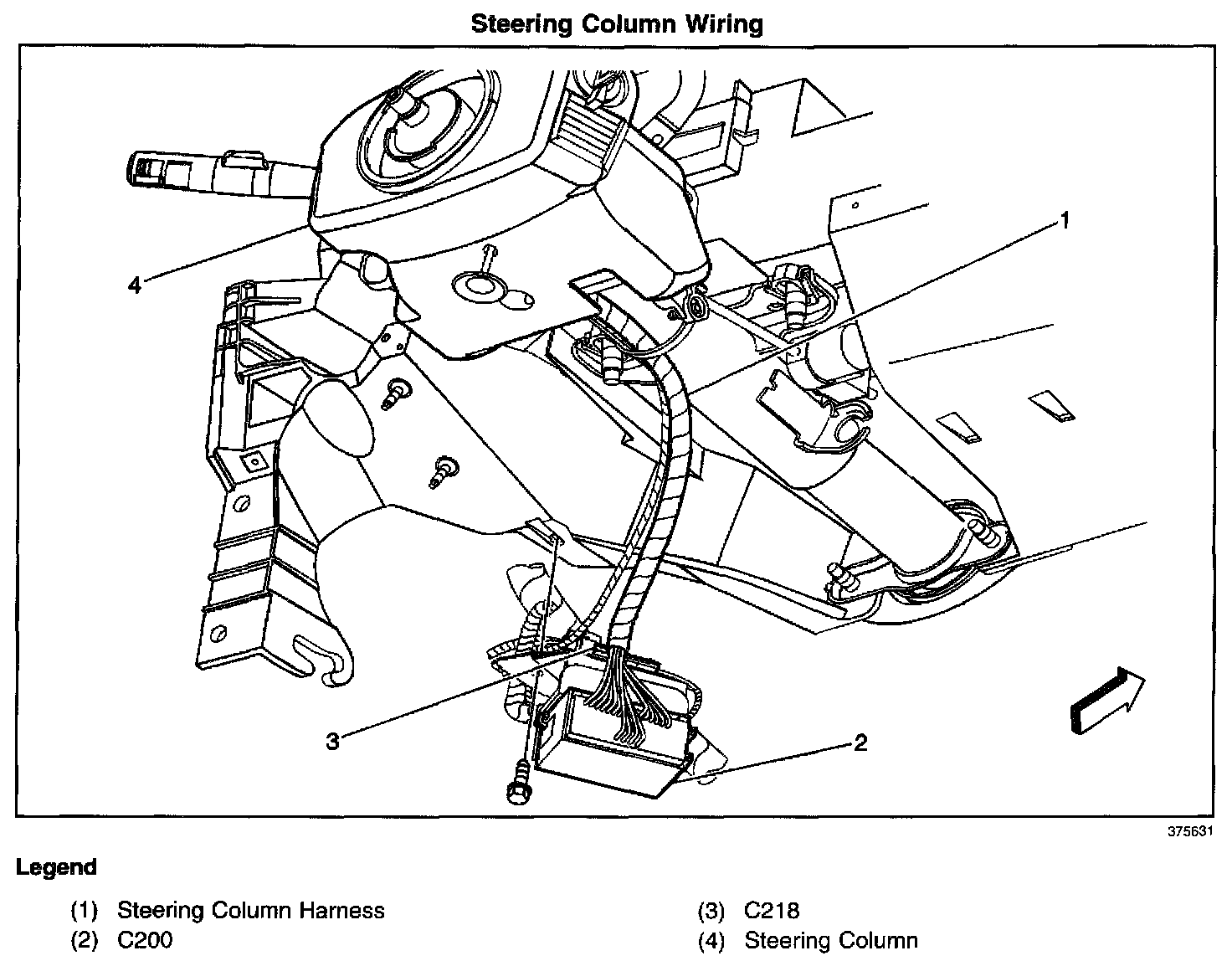 Steering Column Wiring

4

1

3

2

375631

Legend

(1) Steering Column Harness
(2) C200

(3) C218
(4) Steering Column