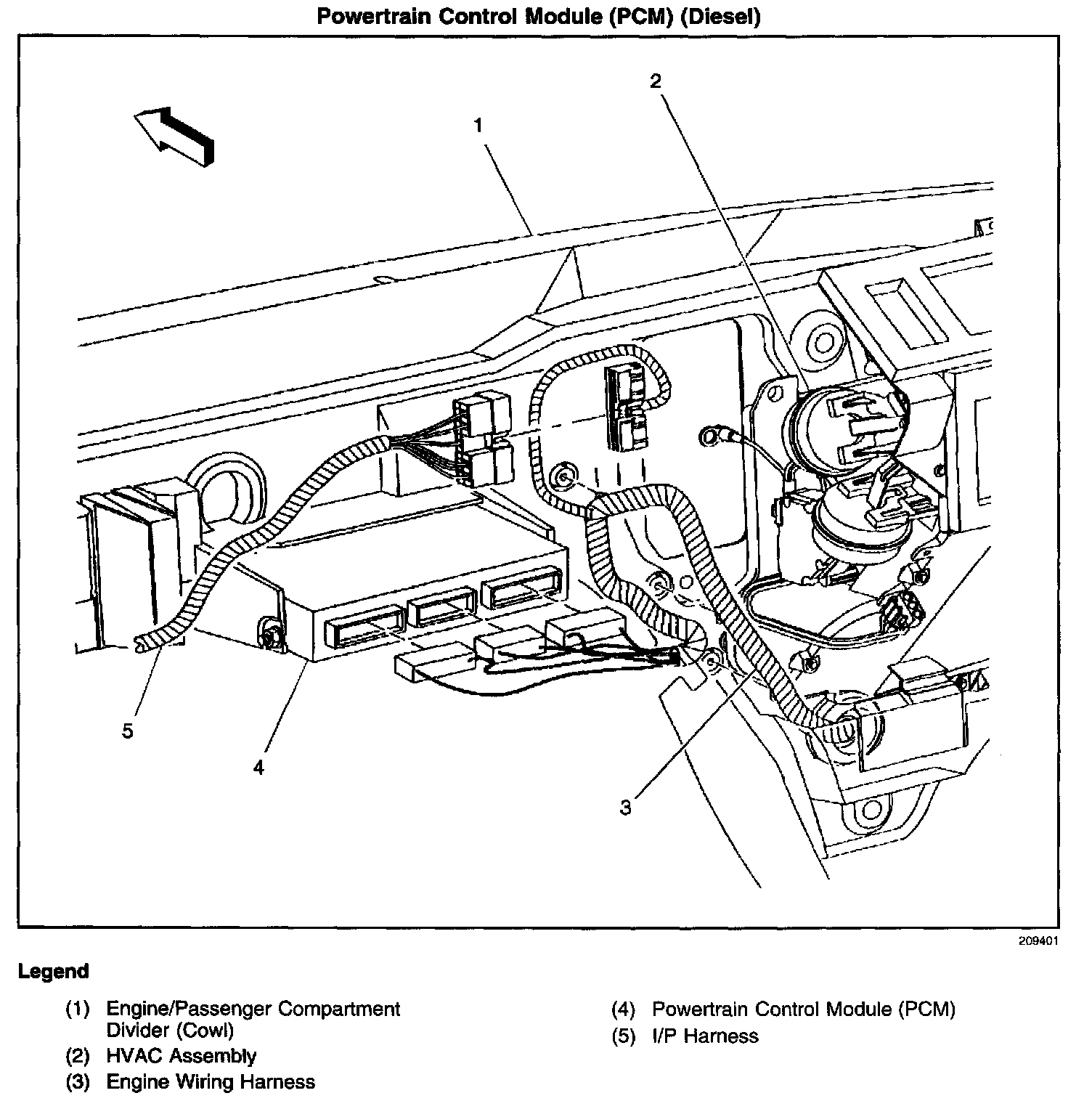 Powertrain Control Module (PCM) (Diesel)

2

1

5

4

3

209401

Legend

(1) Engine/Passenger Compartment Divider (Cowl)
(2) HVAC Assembly
(3) Engine Wiring Harness

(4) Powertrain Control Module (PCM)
(5) I/P Harness