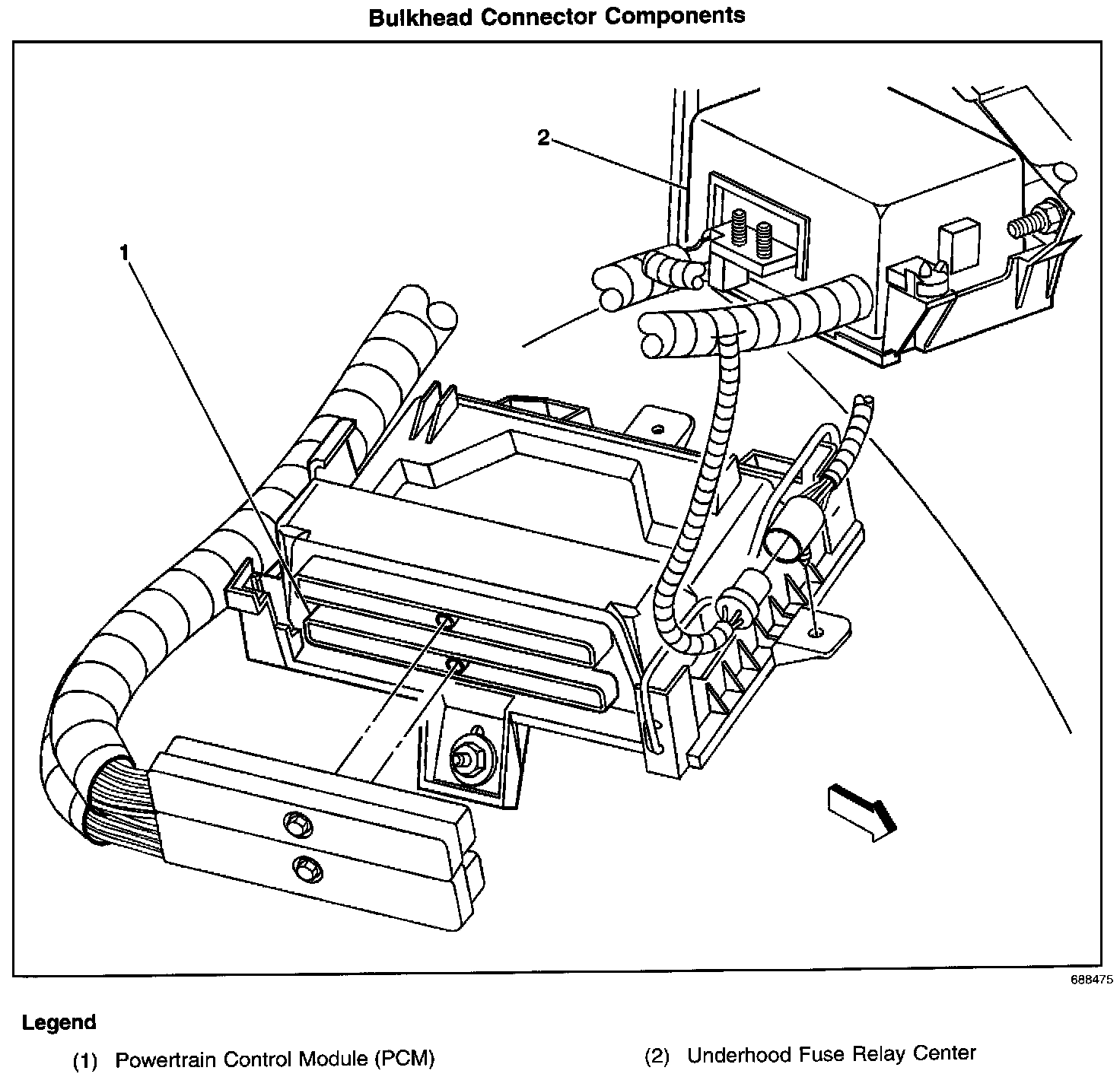 Bulkhead Connector Components

2

1

688475

Legend

(1) Powertrain Control Module (PCM)

(2) Underhood Fuse Relay Center