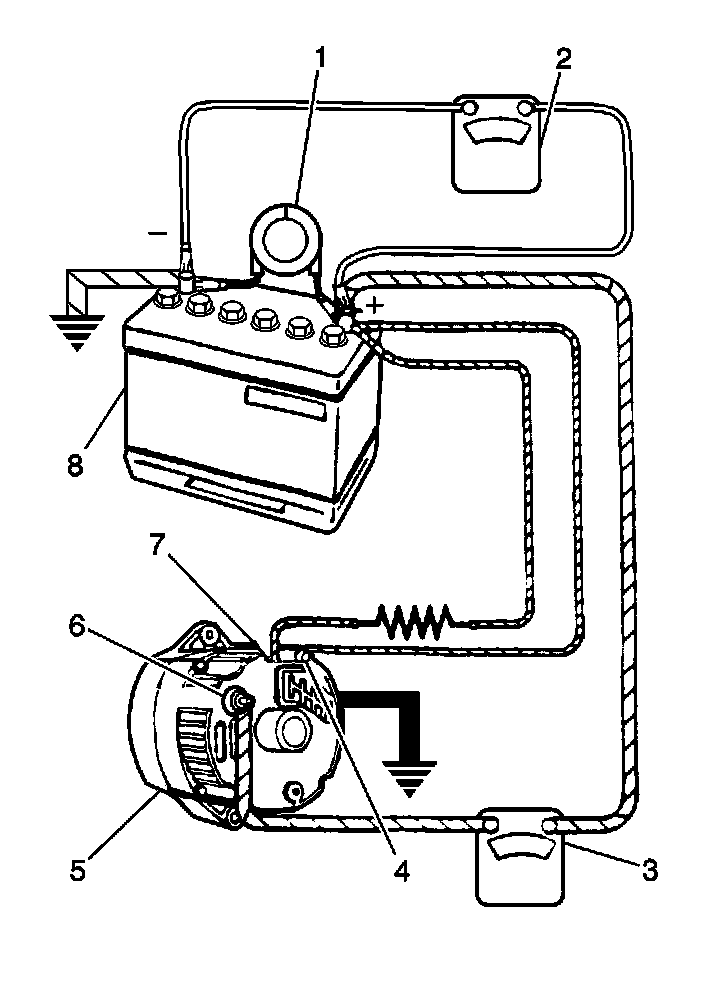 1
2
−
+
8
7
6
5
4
3