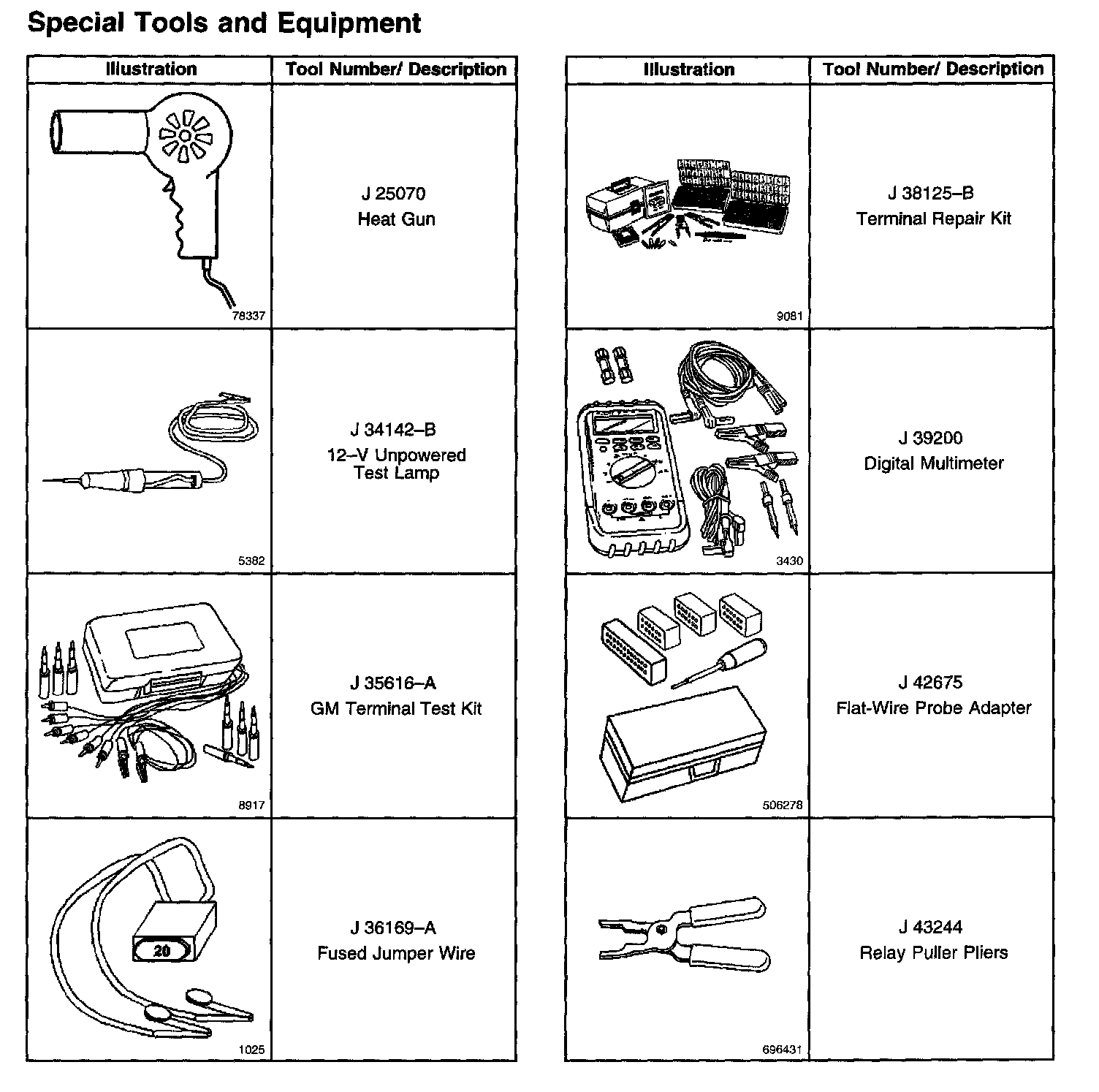 Special Tools and Equipment

| Illustration | Tool Number/ Description |
|---|---|
| 78337 | J 25070 Heat Gun |
| 5382 | J 34142–B 12–V Unpowered Test Lamp |
| 8917 | J 35616–A GM Terminal Test Kit |
| 20 1025 | J 36169–A Fused Jumper Wire |

| Illustration | Tool Number/ Description |
|---|---|
| 9081 | J 38125–B Terminal Repair Kit |
| 3430 | J 39200 Digital Multimeter |
| 506278 | J 42675 Flat-Wire Probe Adapter |
| 696431 | J 43244 Relay Puller Pliers |