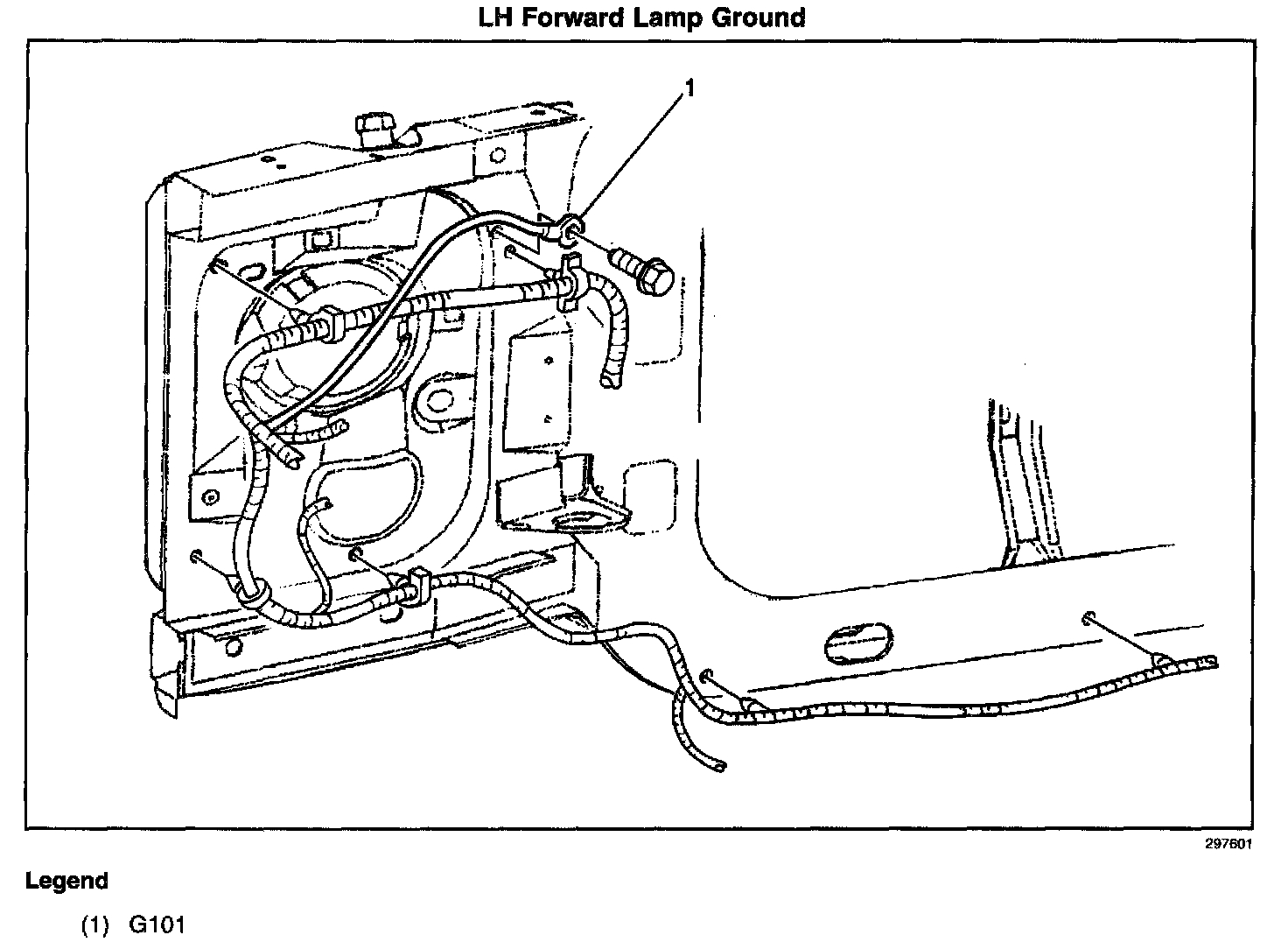 LH Forward Lamp Ground

1

297601

Legend

(1) G101