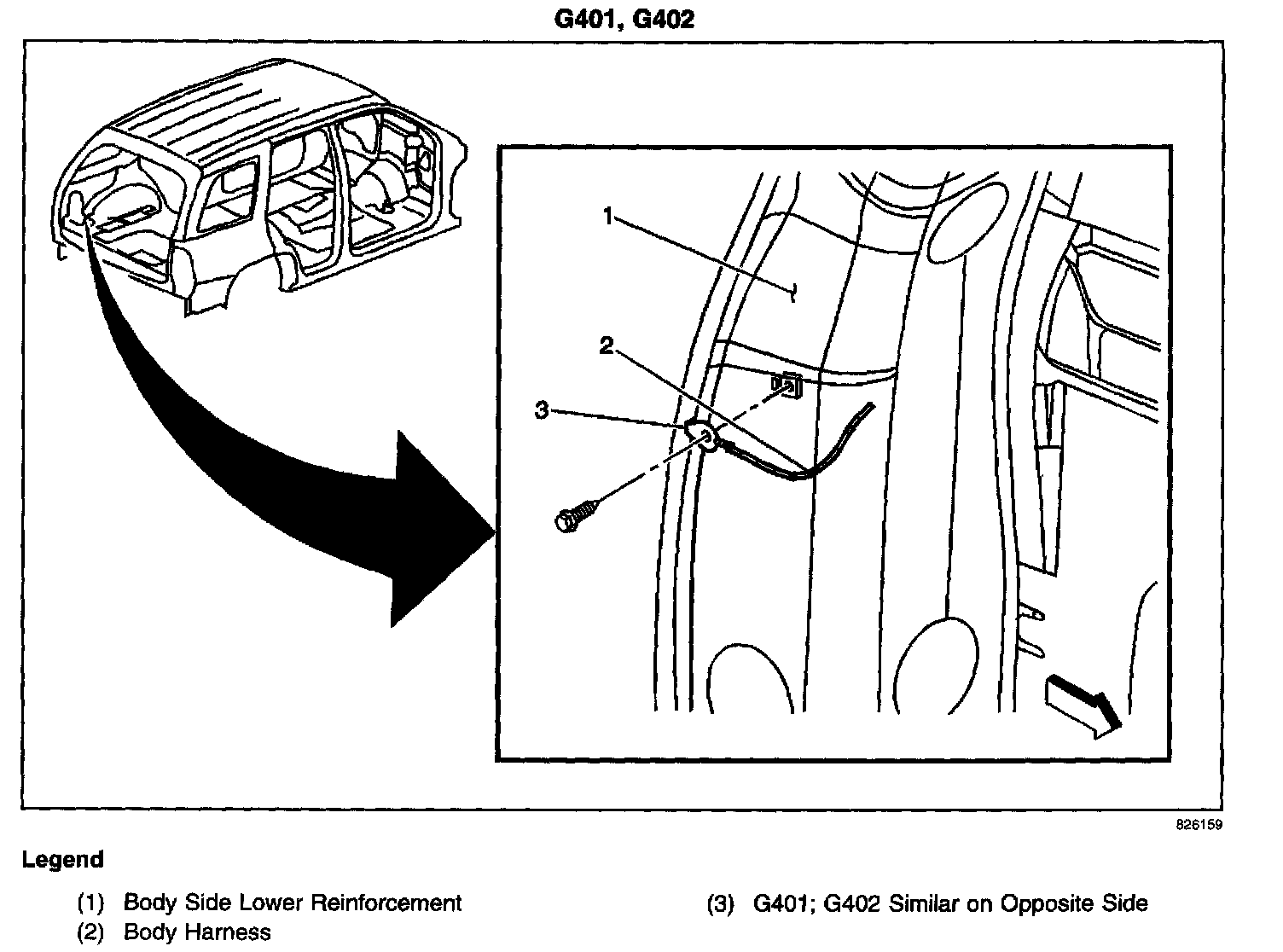 G401, G402

1

2

3

826159

Legend

(1) Body Side Lower Reinforcement
(2) Body Harness

(3) G401; G402 Similar on Opposite Side