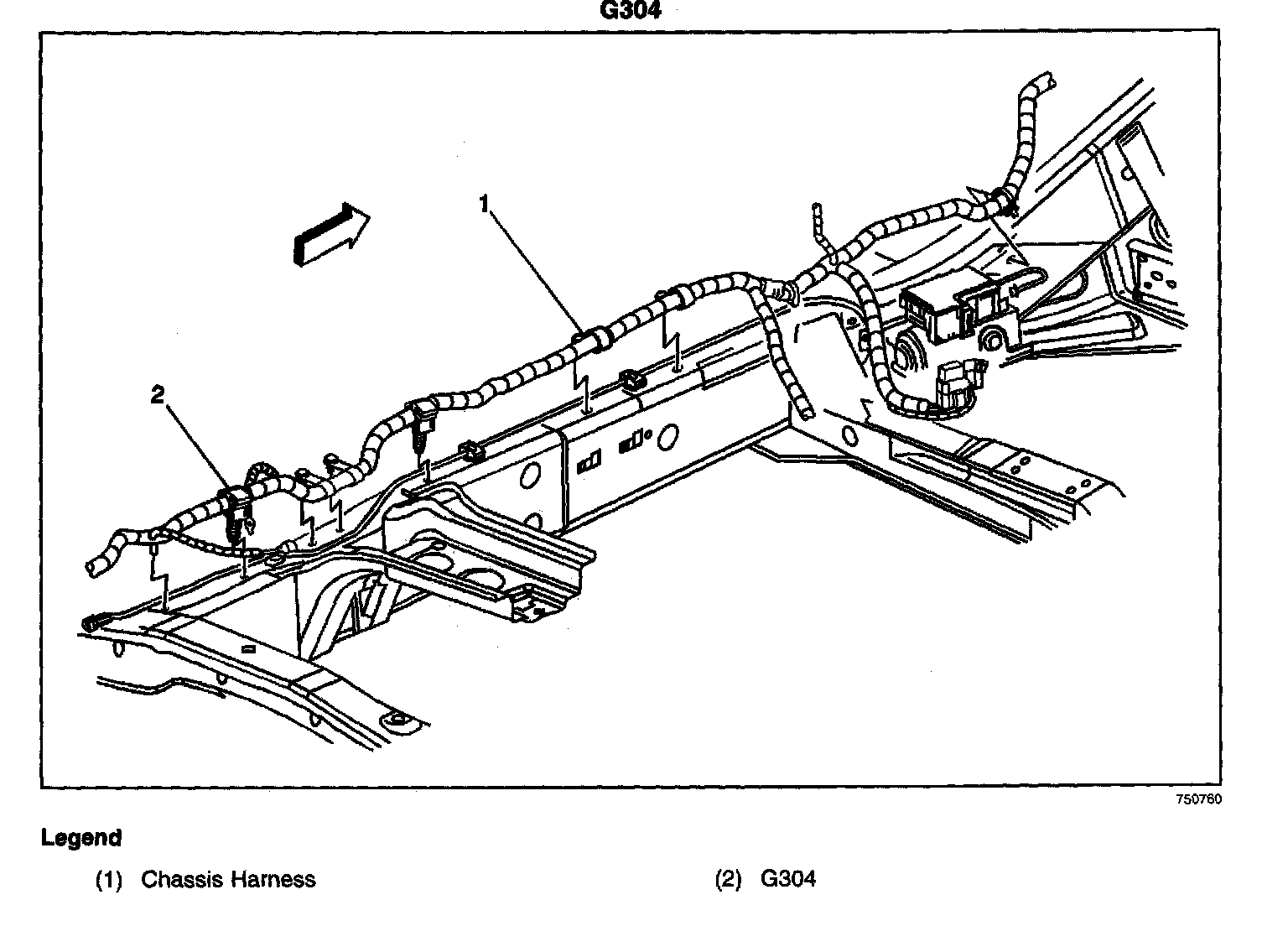 G304

1

2

750760

Legend

(1) Chassis Harness

(2) G304